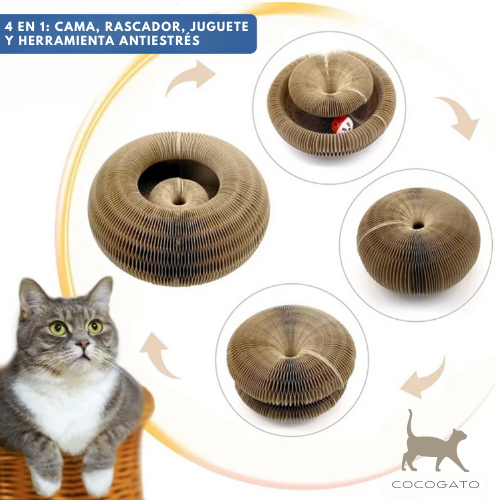 4 EN 1: CAMA, RASCADOR, JUGUETE Y HERRAMIENTA ANTIESTRÉS

COCOGATO