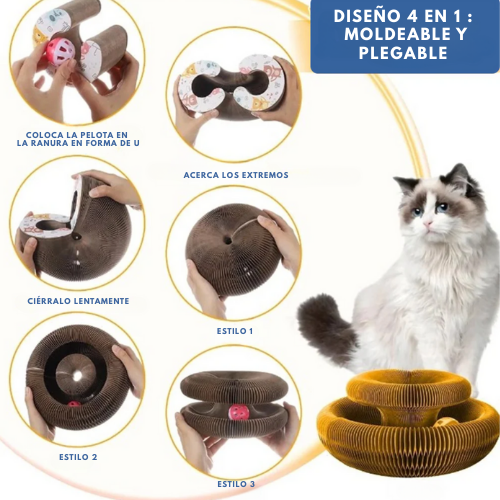 DISEÑO 4 EN 1 : MOLDEABLE Y PLEGABLE

COLOCA LA PELOTA EN LA RANURA EN FORMA DE U

ACERCA LOS EXTREMOS

CIÉRRALO LENTAMENTE

ESTILO 1

ESTILO 2

ESTILO 3